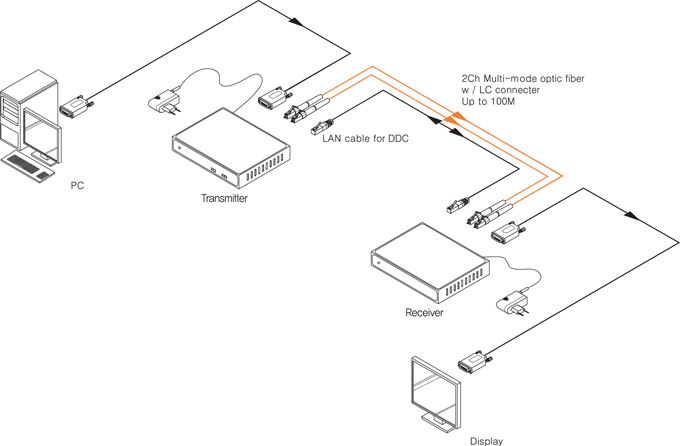 2Ch Multi-mode optic fiber
w / LC connecter
Up to 100M

LAN cable for DDC

PC

Transmitter

Receiver

Display