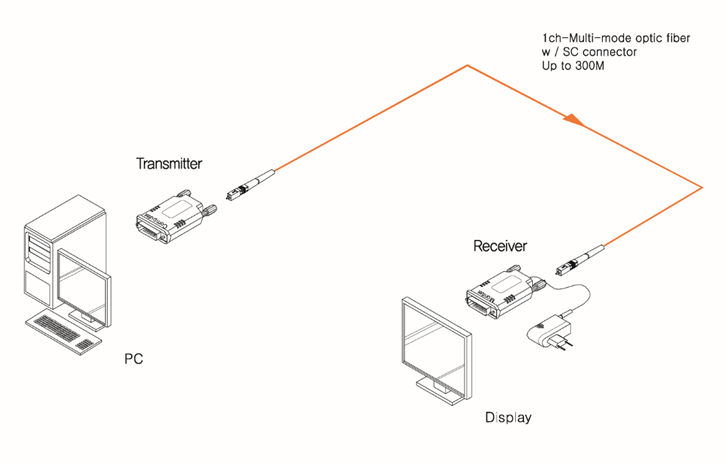 1ch-Multi-mode optic fiber
w / SC connector
Up to 300M

Transmitter

Receiver

PC

Display